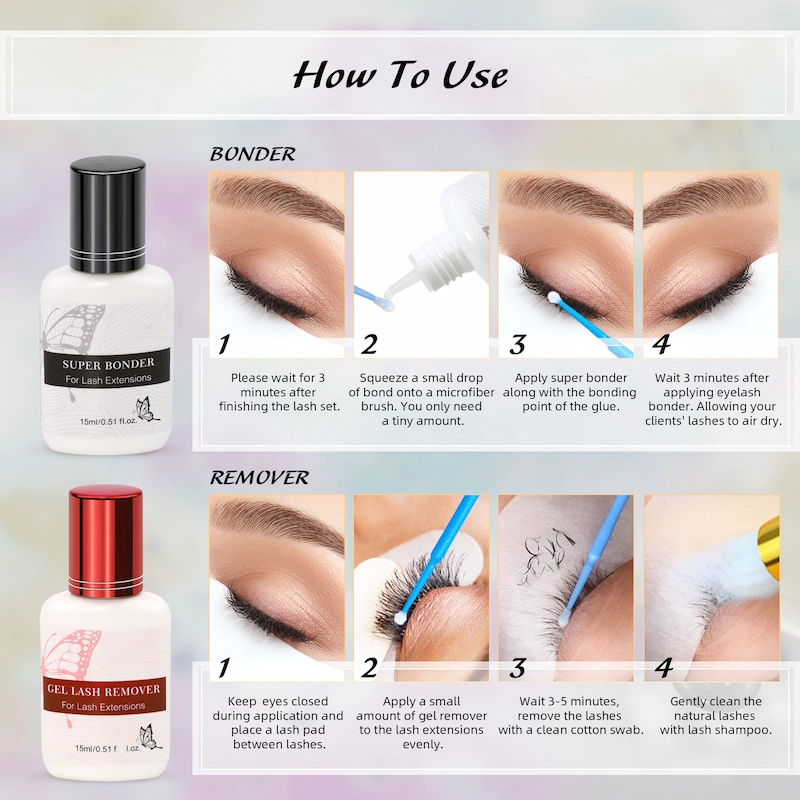 How To Use

BONDER

SUPER BONDER
For Lash Extensions
15ml/0.51 fl.oz.

1
Please wait for 3 minutes after finishing the lash set.

2
Squeeze a small drop of bond onto a microfiber brush. You only need a tiny amount.

3
Apply super bonder along with the bonding point of the glue.

4
Wait 3 minutes after applying eyelash bonder. Allowing your clients' lashes to air dry.

REMOVER

GEL LASH REMOVER
For Lash Extensions
15ml/0.51 f l.oz.

1
Keep eyes closed during application and place a lash pad between lashes.

2
Apply a small amount of gel remover to the lash extensions evenly.

3
Wait 3-5 minutes, remove the lashes with a clean cotton swab.

4
Gently clean the natural lashes with lash shampoo.